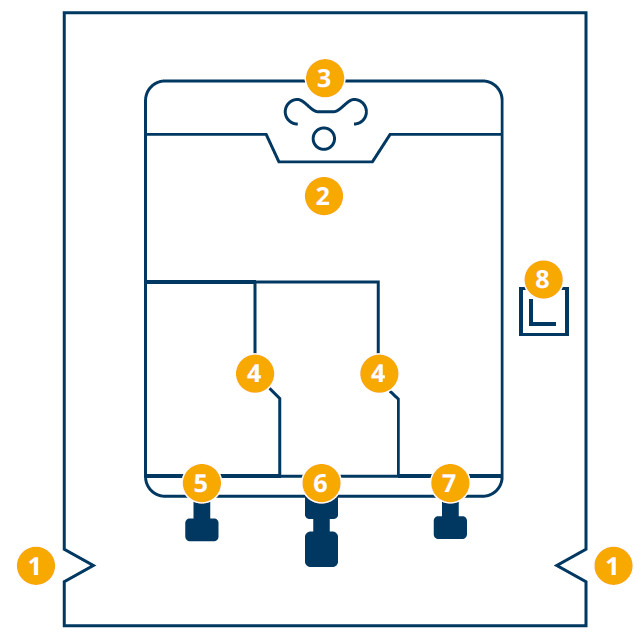 3
2
8
4
4
5
6
7
1
1